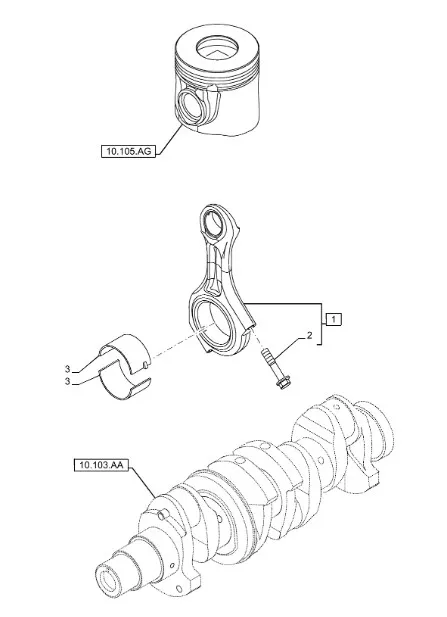 10.105.AG

1

2

3

3

10.103.AA