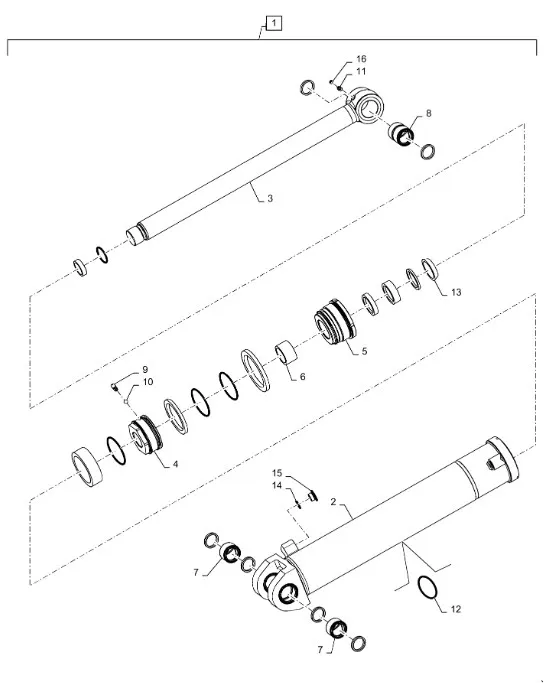 1
16
11
8
3
13
5
6
9
10
4
15
14
2
7
12
7