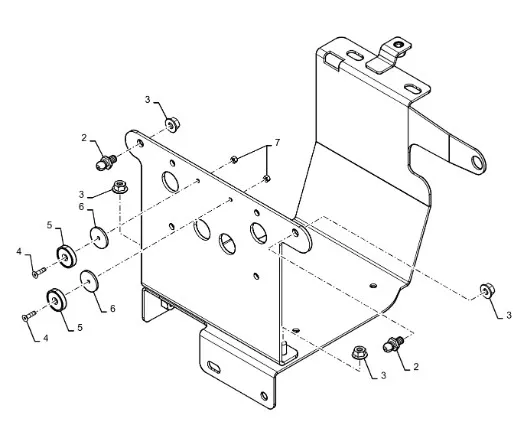 3
2
7
3
6
5
4
6
5
4
3
3
2